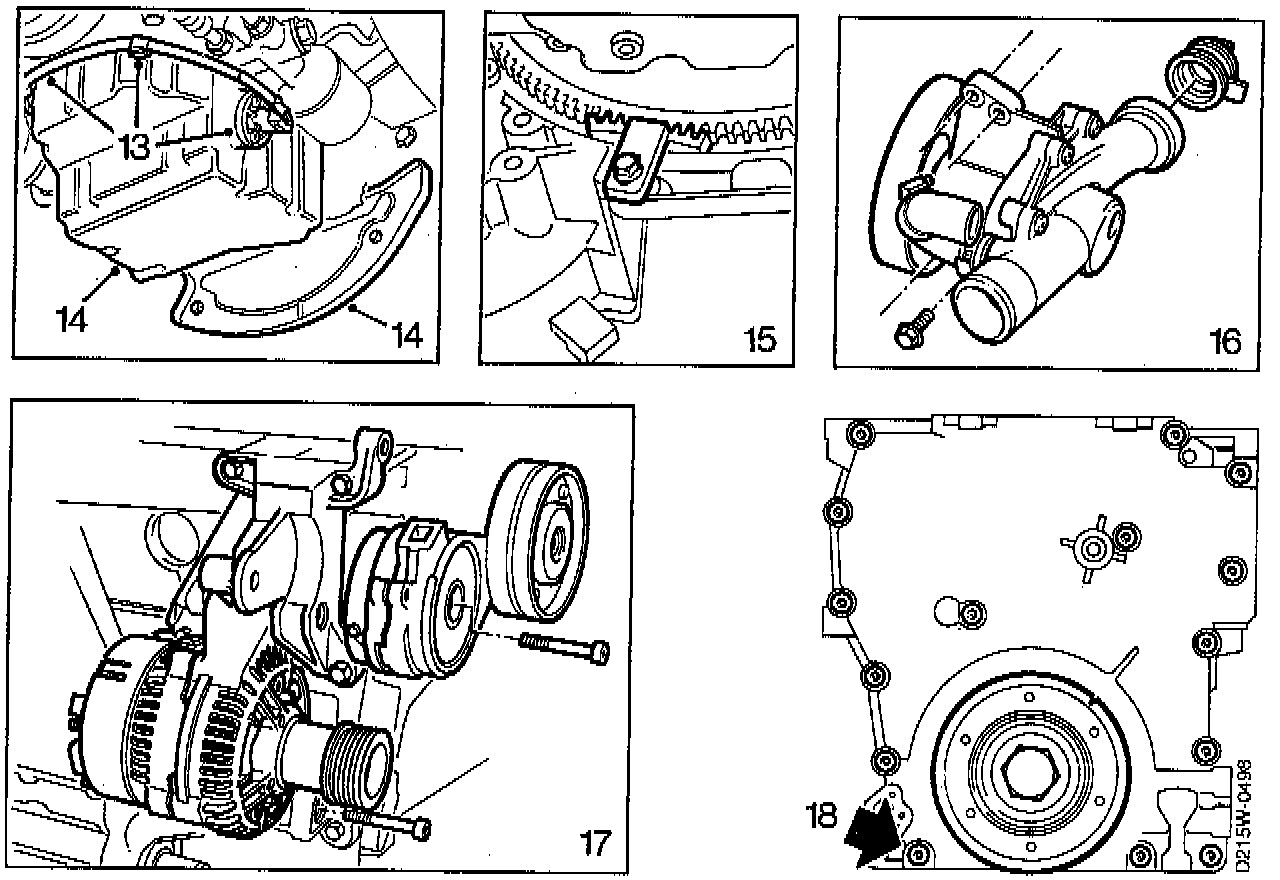 13
14
14
15
16
17
18
D215W-0498