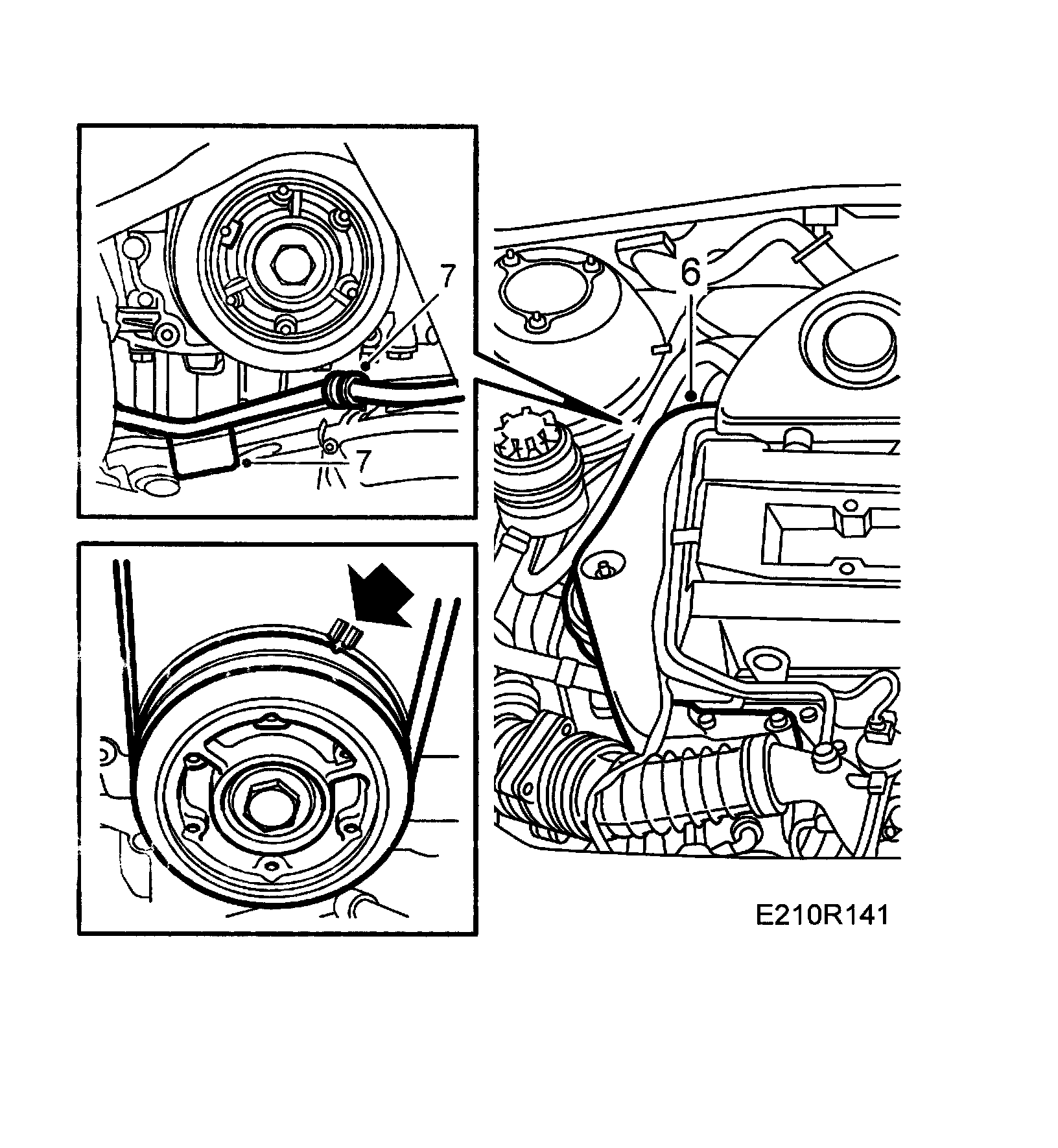 7

7

6

E210R141