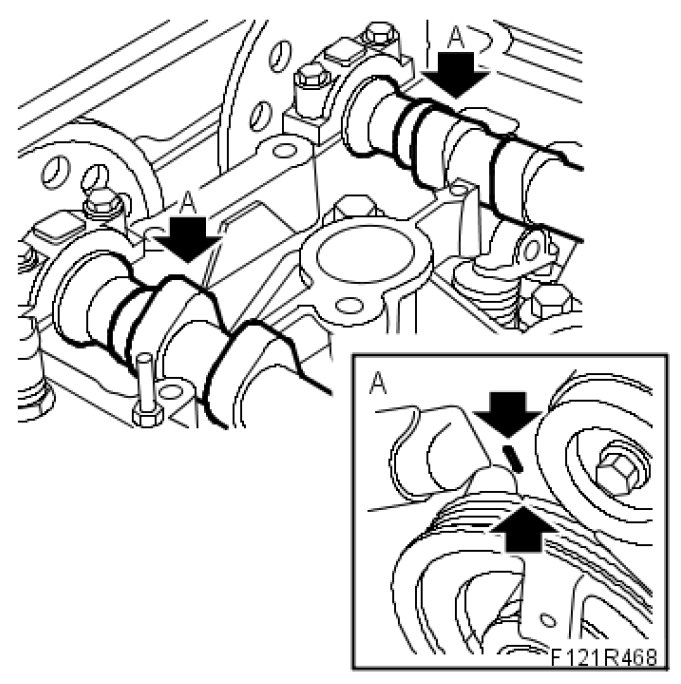 A

A

A

F121R468