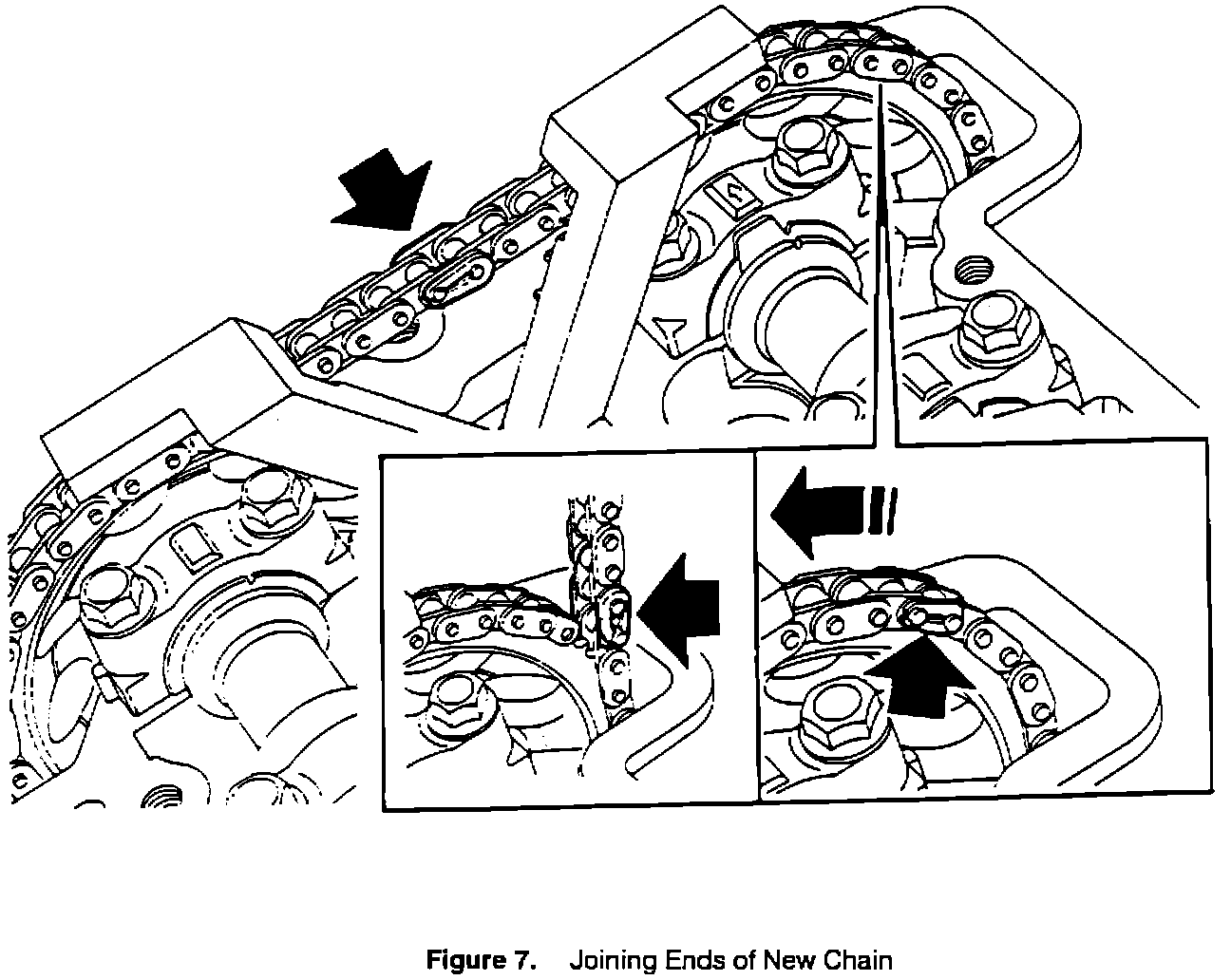 Figure 7. Joining Ends of New Chain