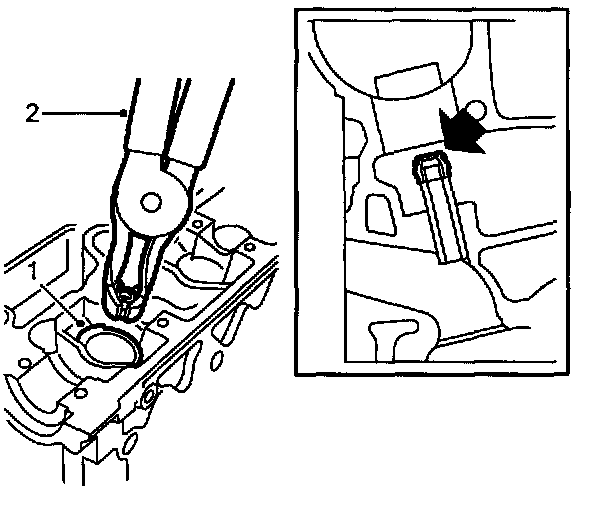 2
1