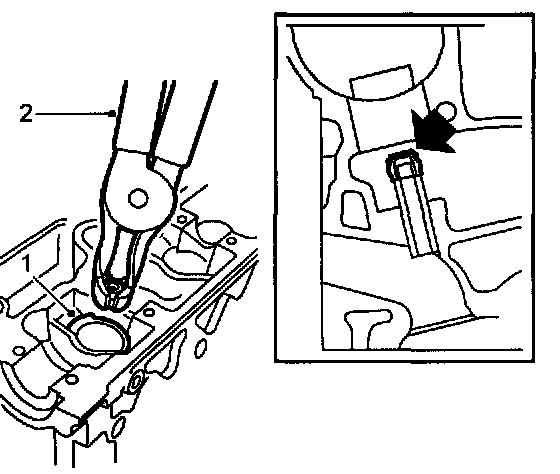 2
1