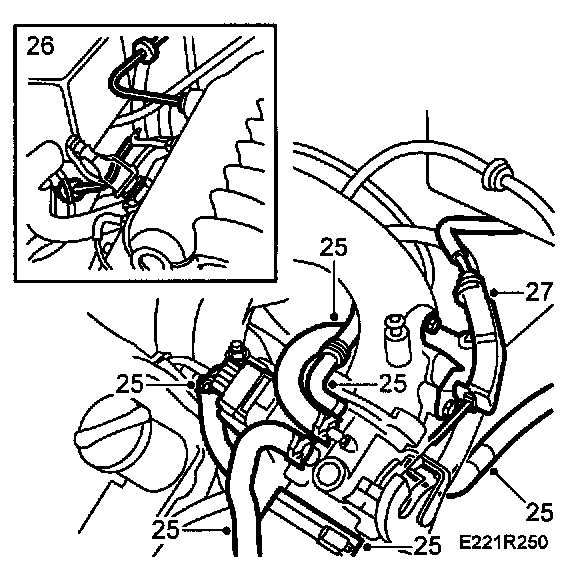 26

25

27

25

25

25

25

25

E221R250