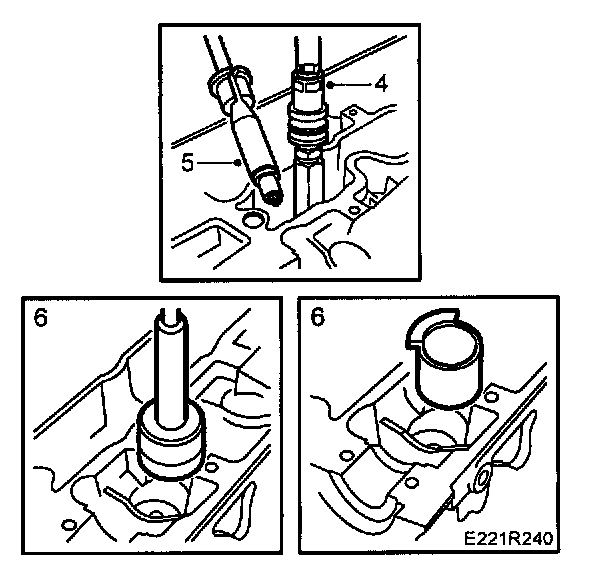 4
5
6
6
E221R240