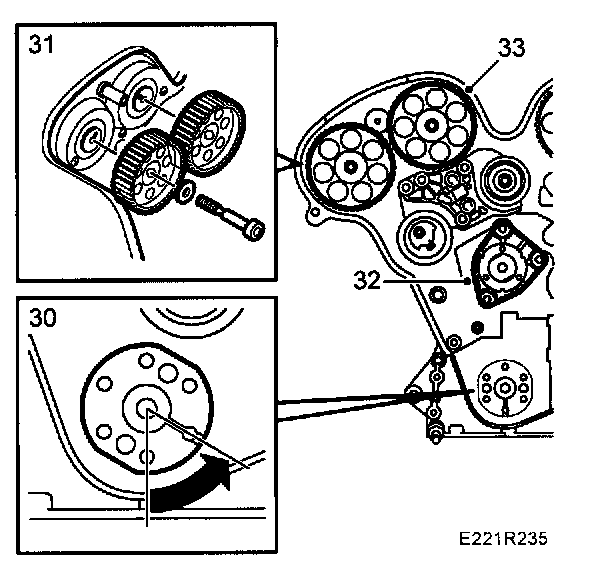 31

33

32

30

E221R235