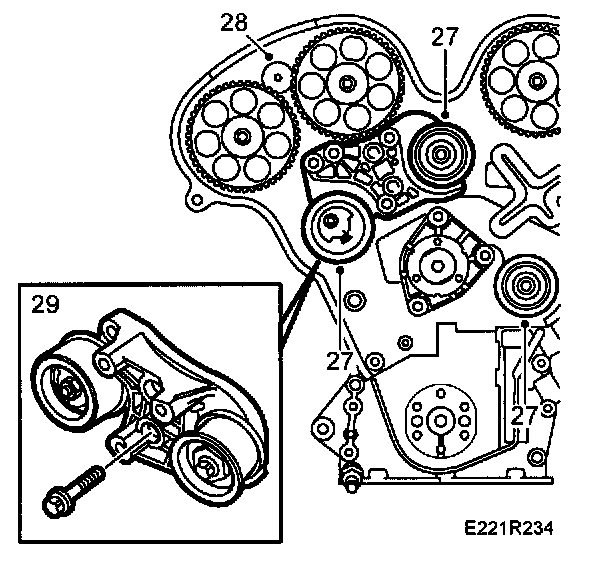 28
27
29
27
27
E221R234