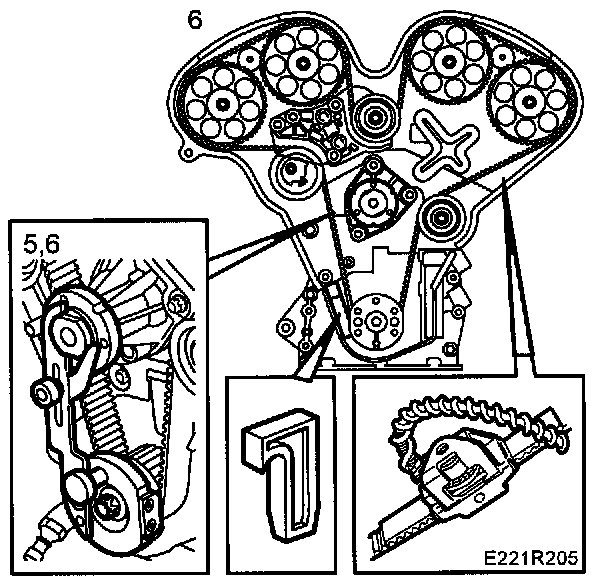 6

5,6

E221R205