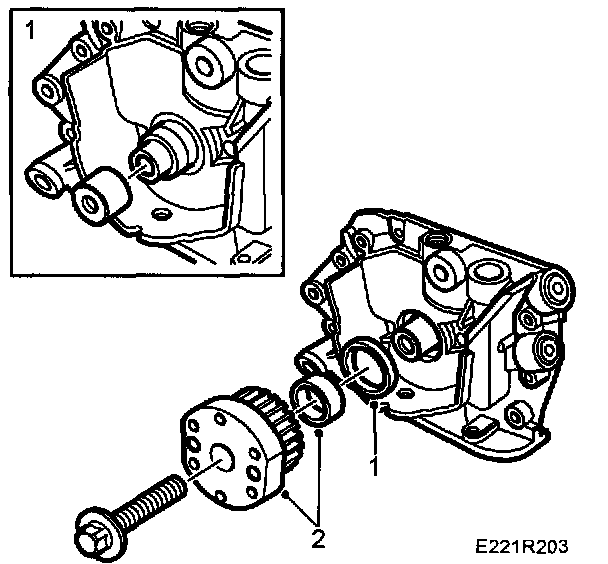 1

1

2

E221R203