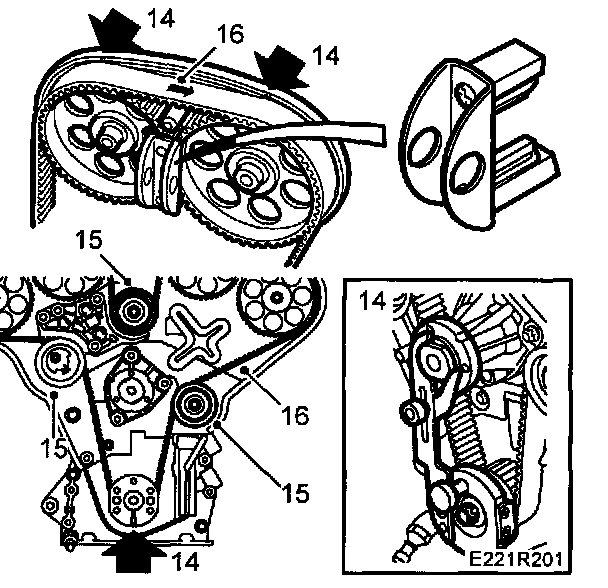 14
16
14
15
16
15
15
14
14
E221R201