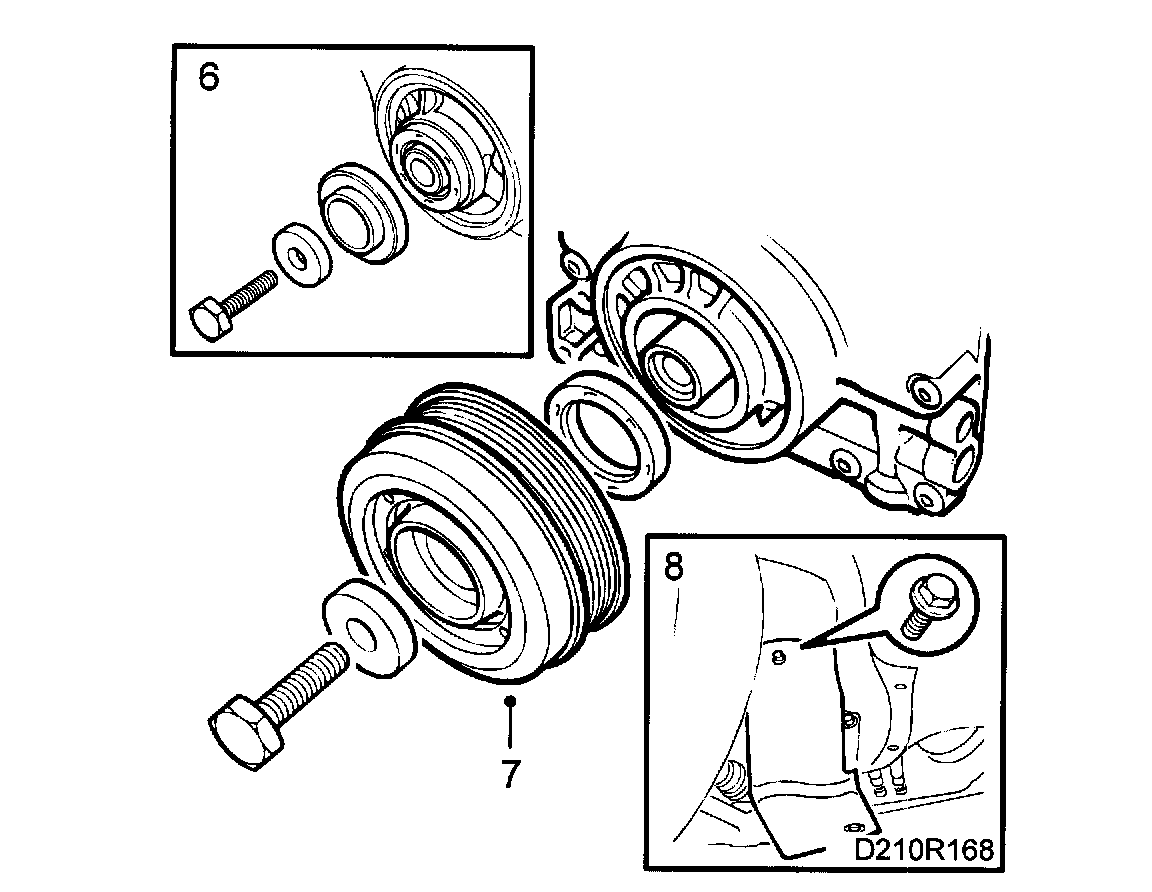 6

7

8

D210R168