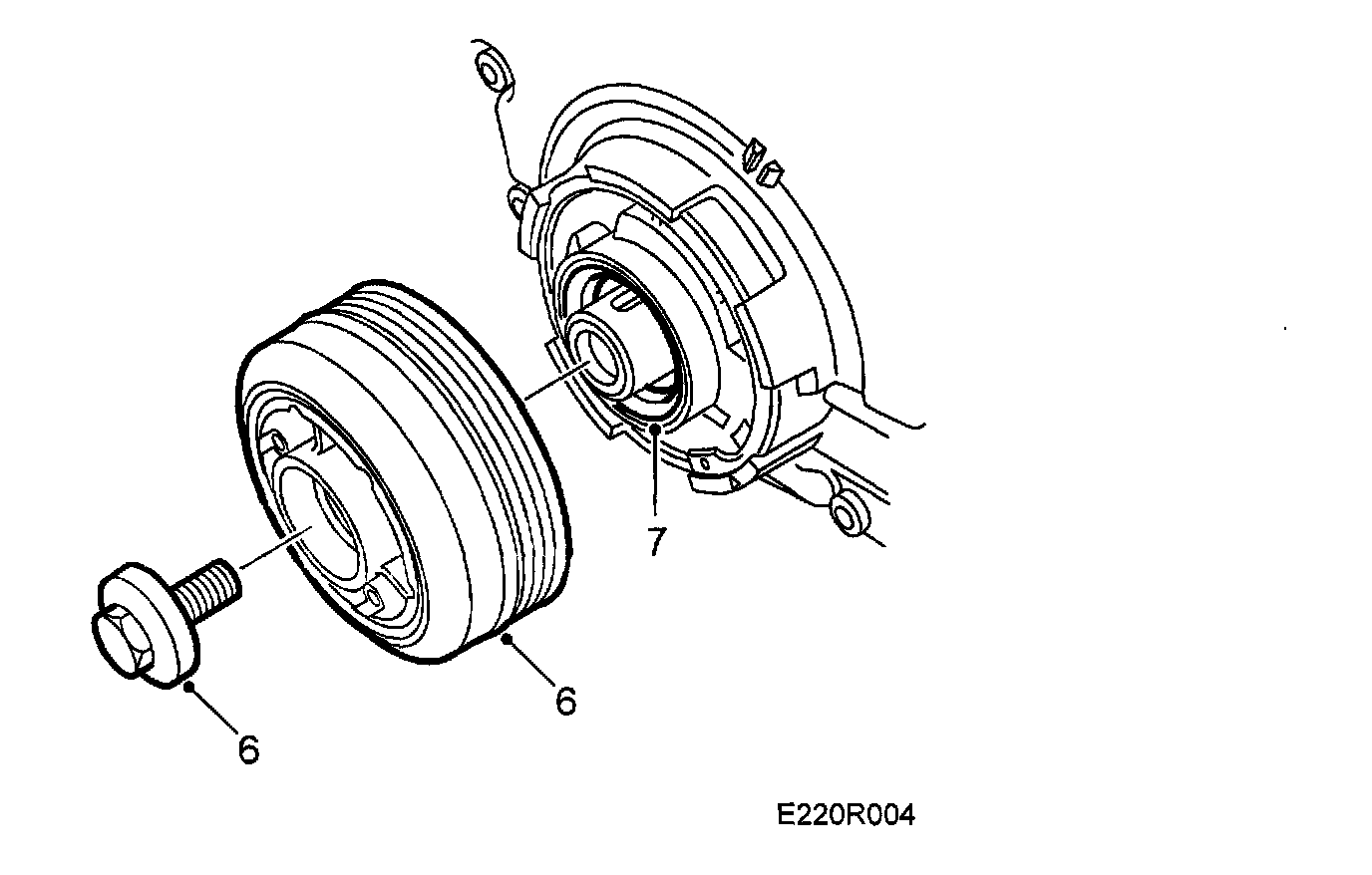 7

6

6

E220R004