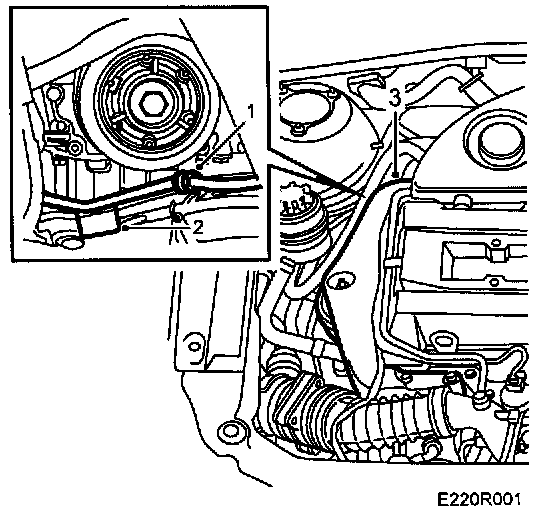 1
2
3
E220R001