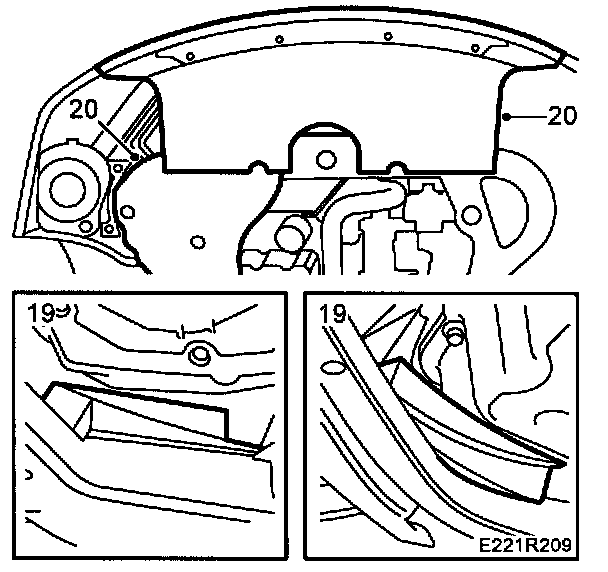 20
20
19
19
E221R209