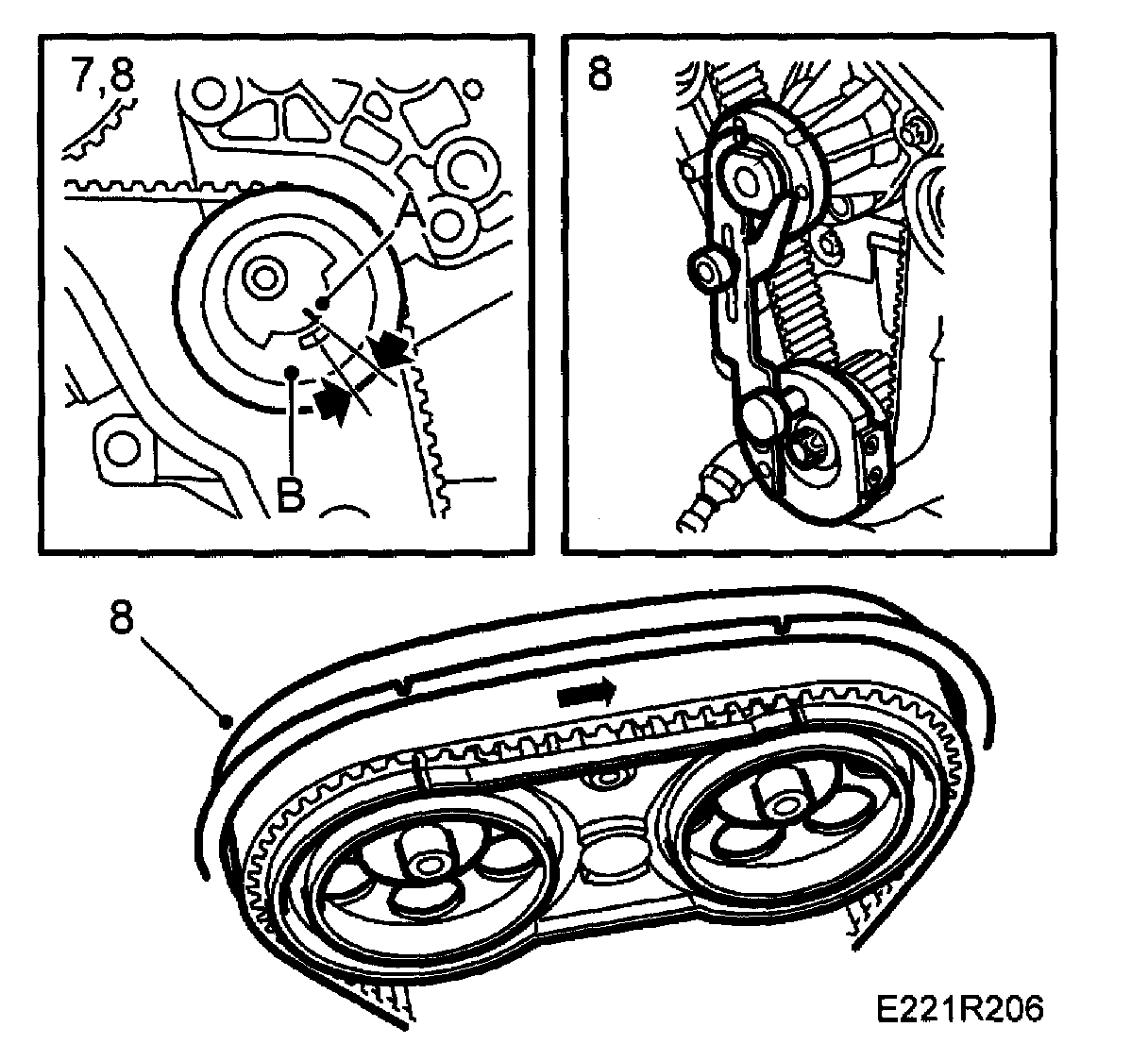 7,8

A

B

8

8

E221R206