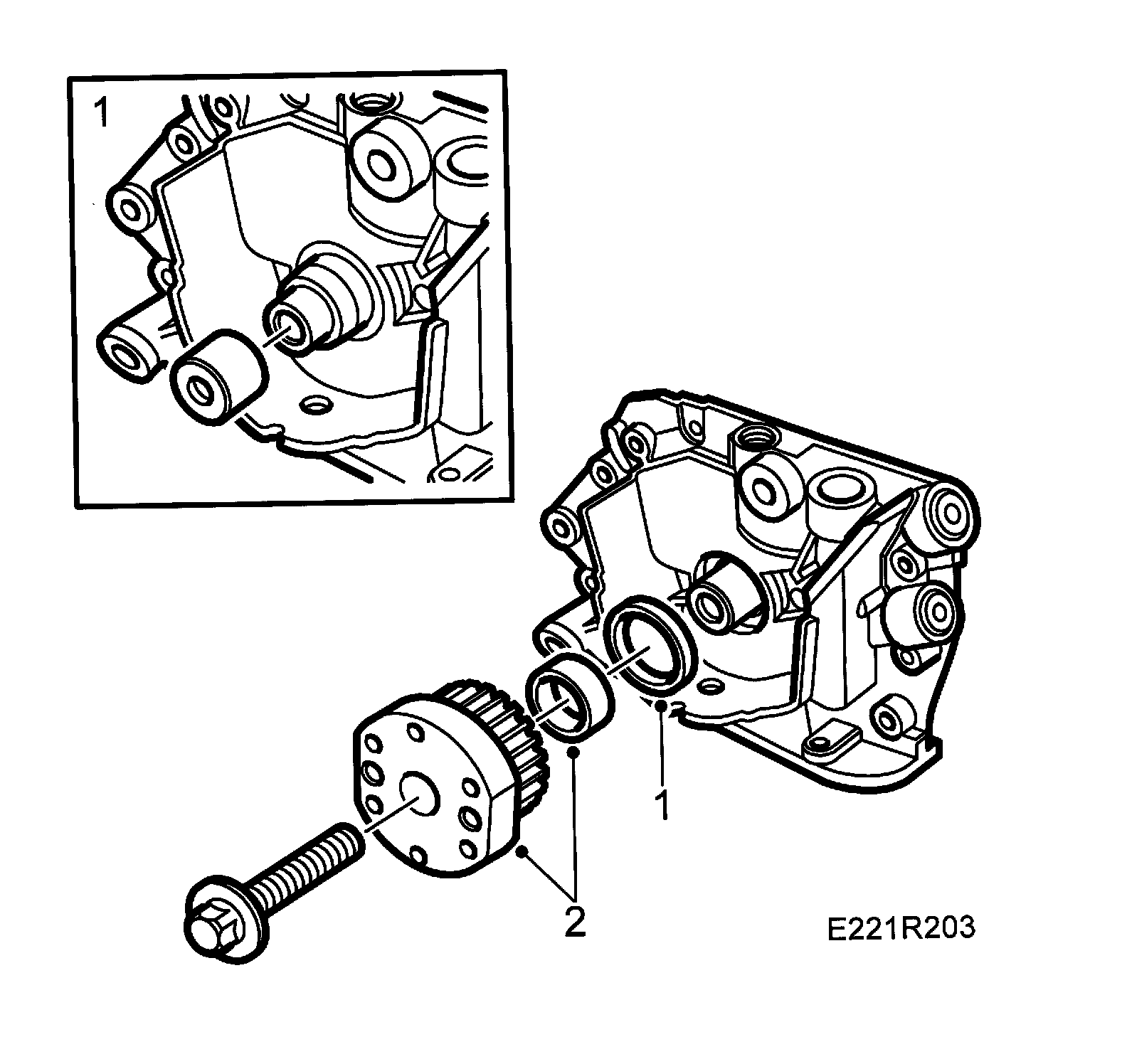 1

1

2

E221R203