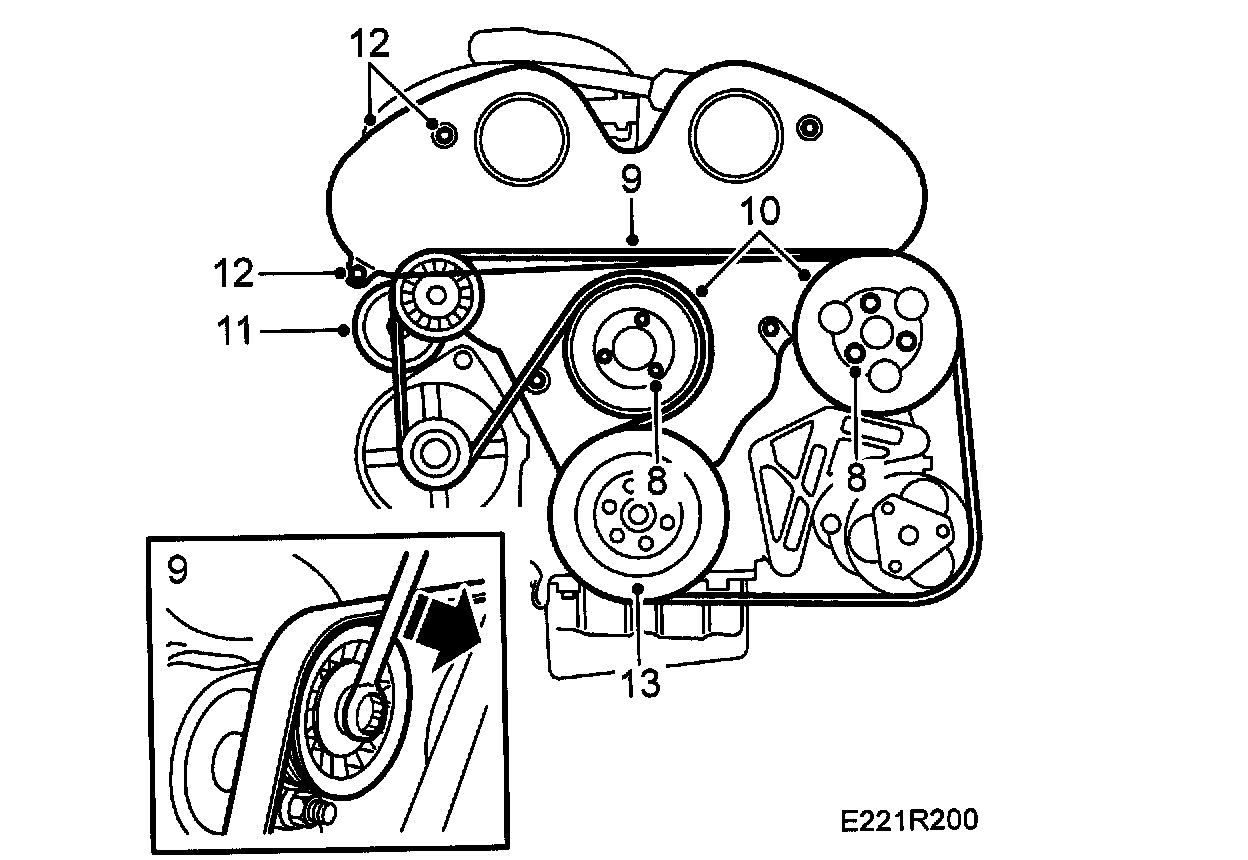 12
9
10
12
11
8
8
13
9
E221R200