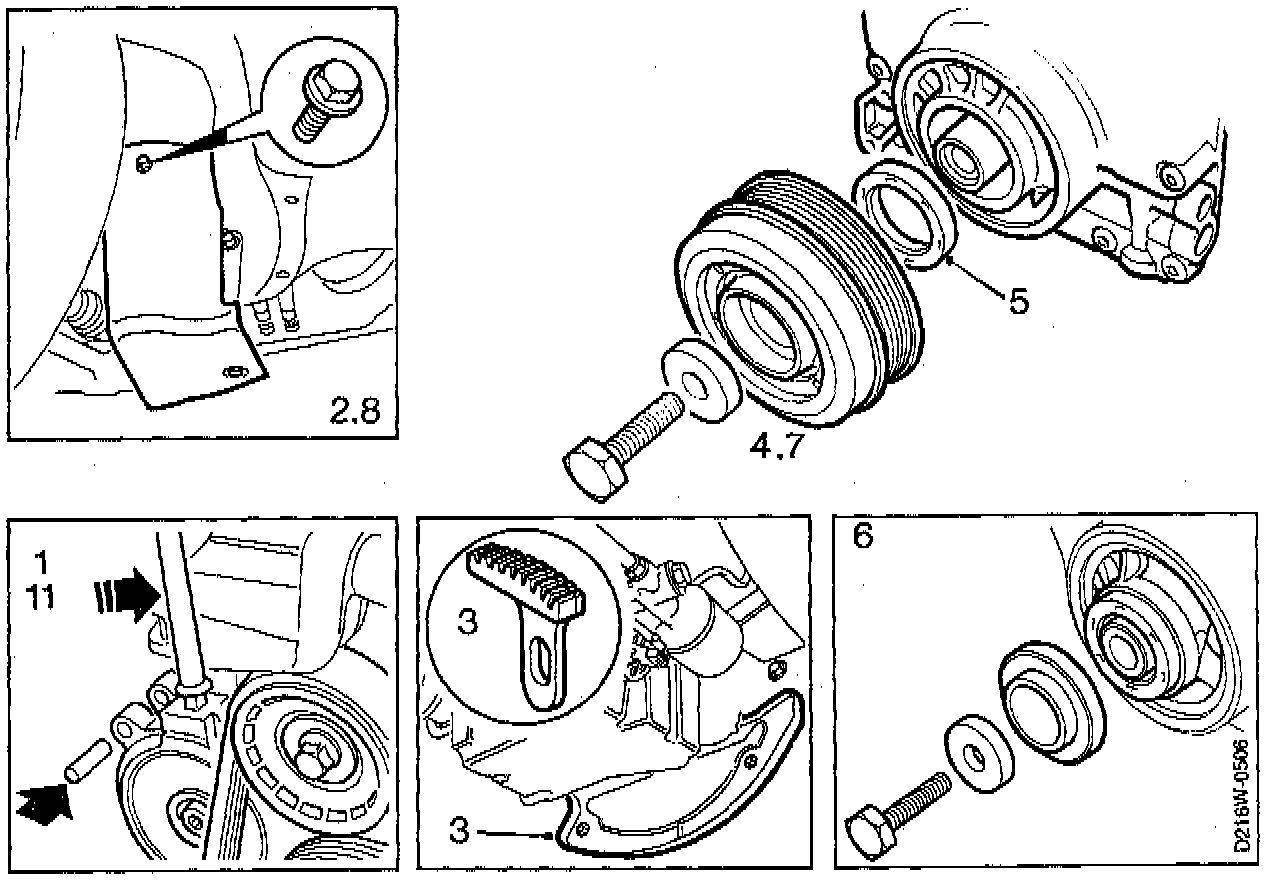 2.8

5

4.7

1
11

3

3

6

D216W-0506