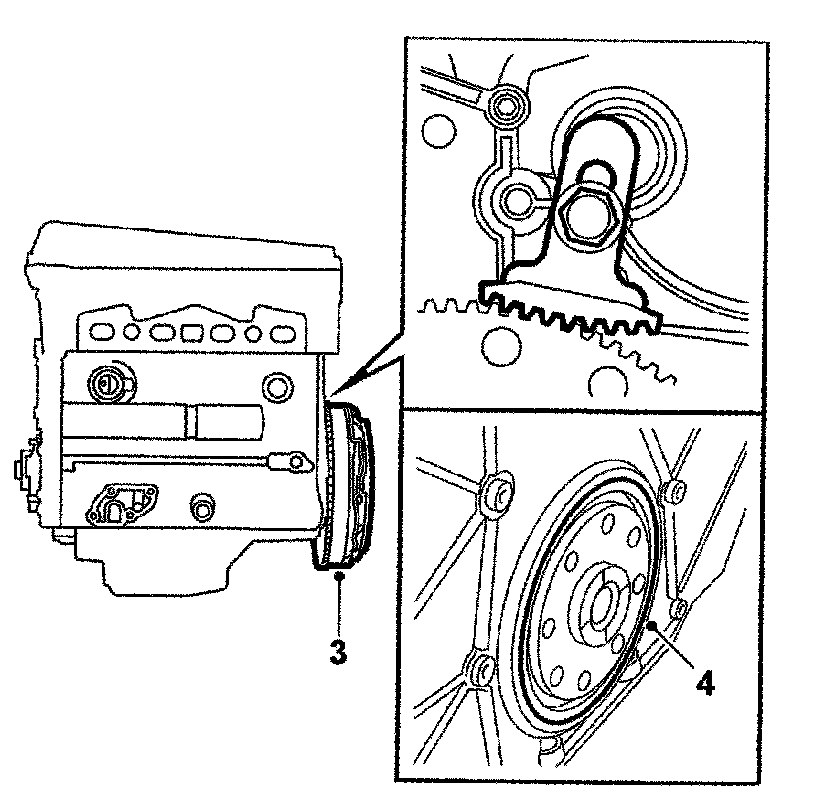 3

4