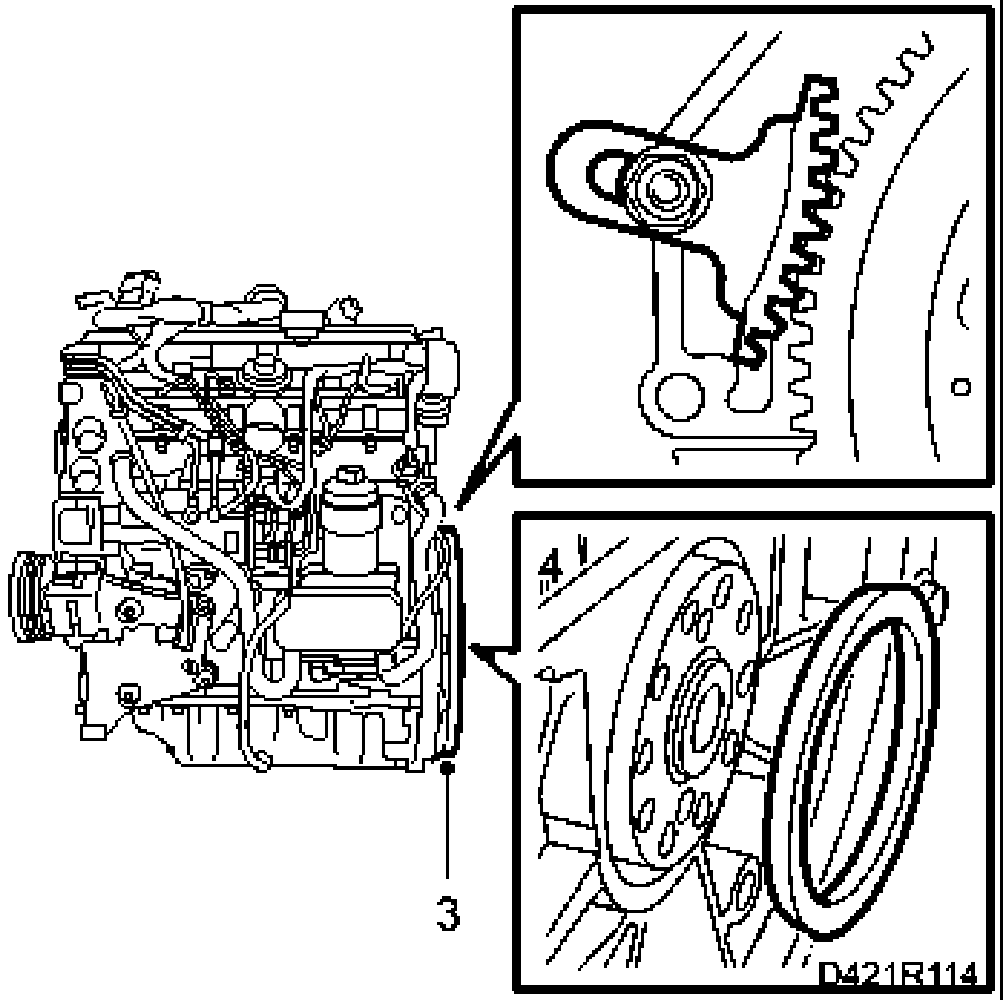 4
3
D421R114