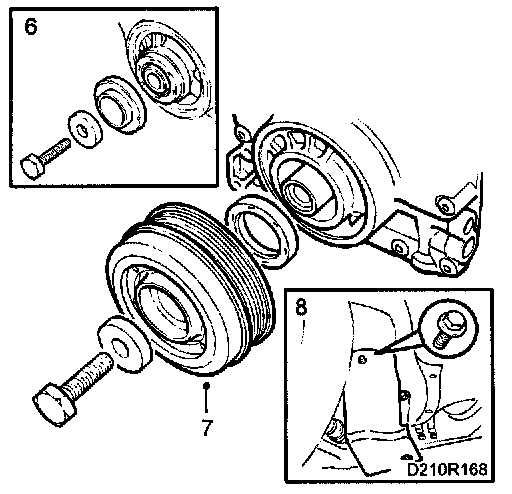 6

7

8

D210R168