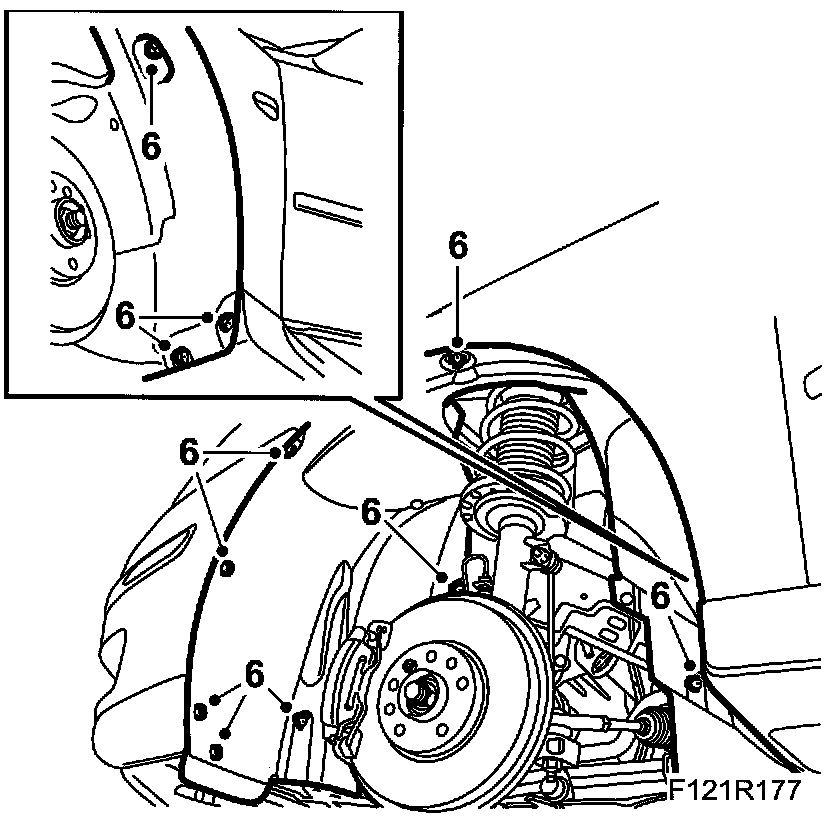 6
6
6
6
6
6
6
F121R177