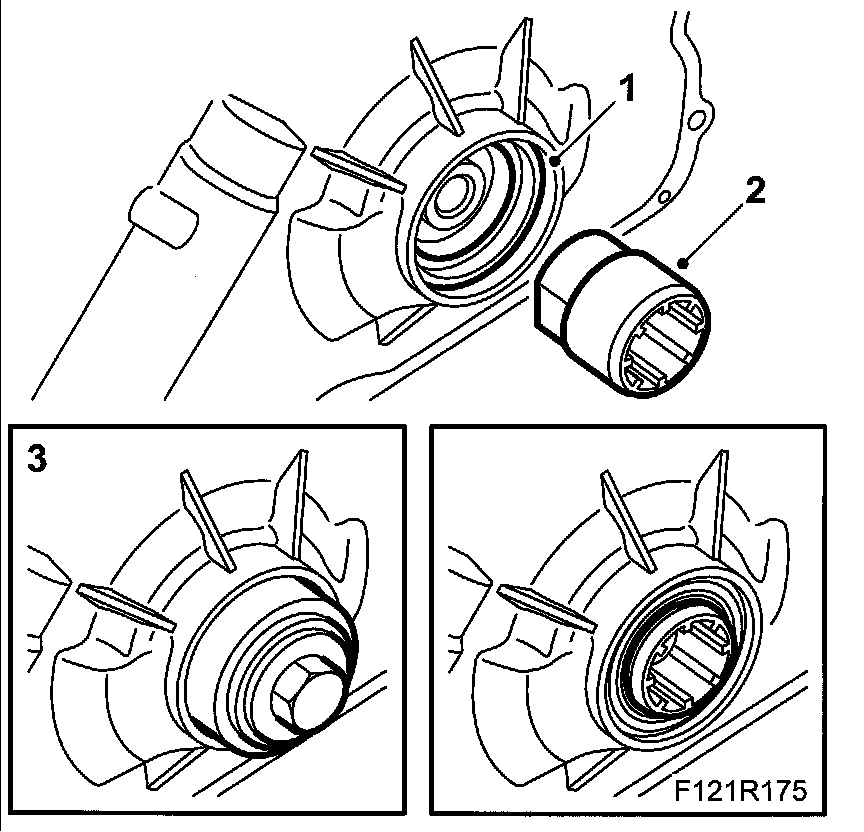 1
2
3
F121R175