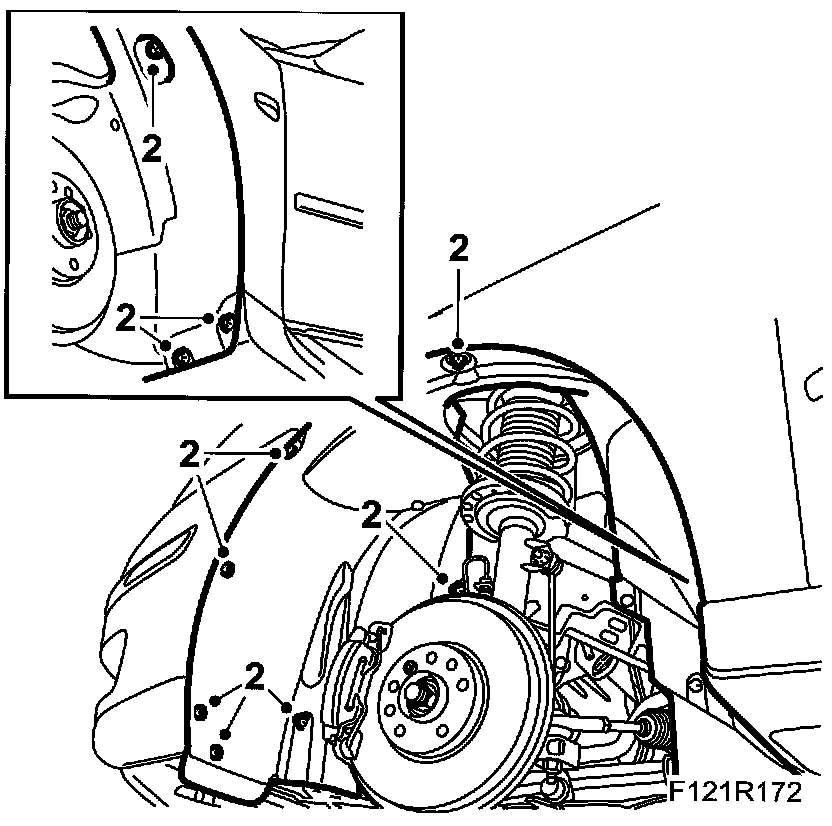 2

2

2

2

2

2

F121R172