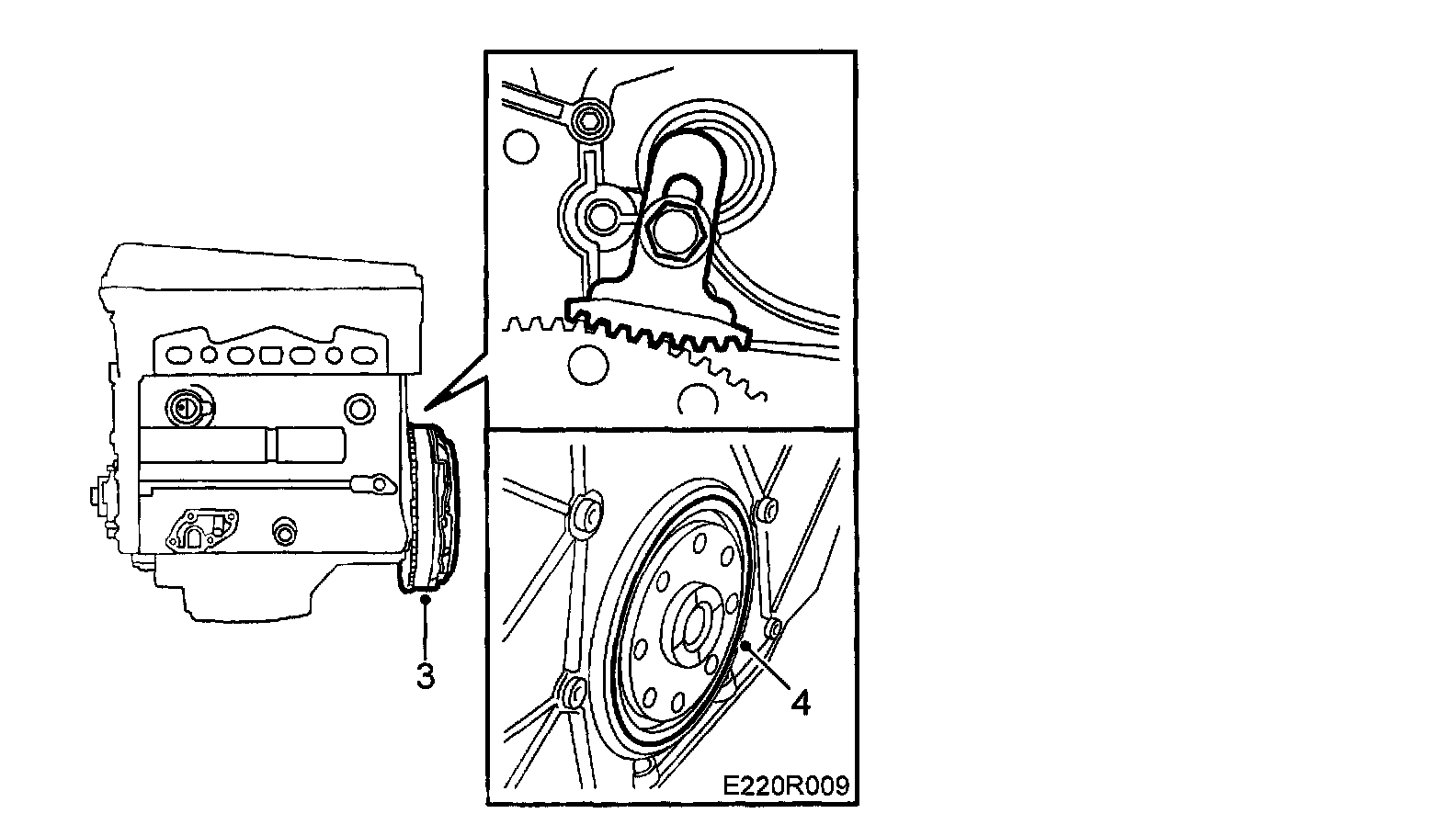 3

4

E220R009