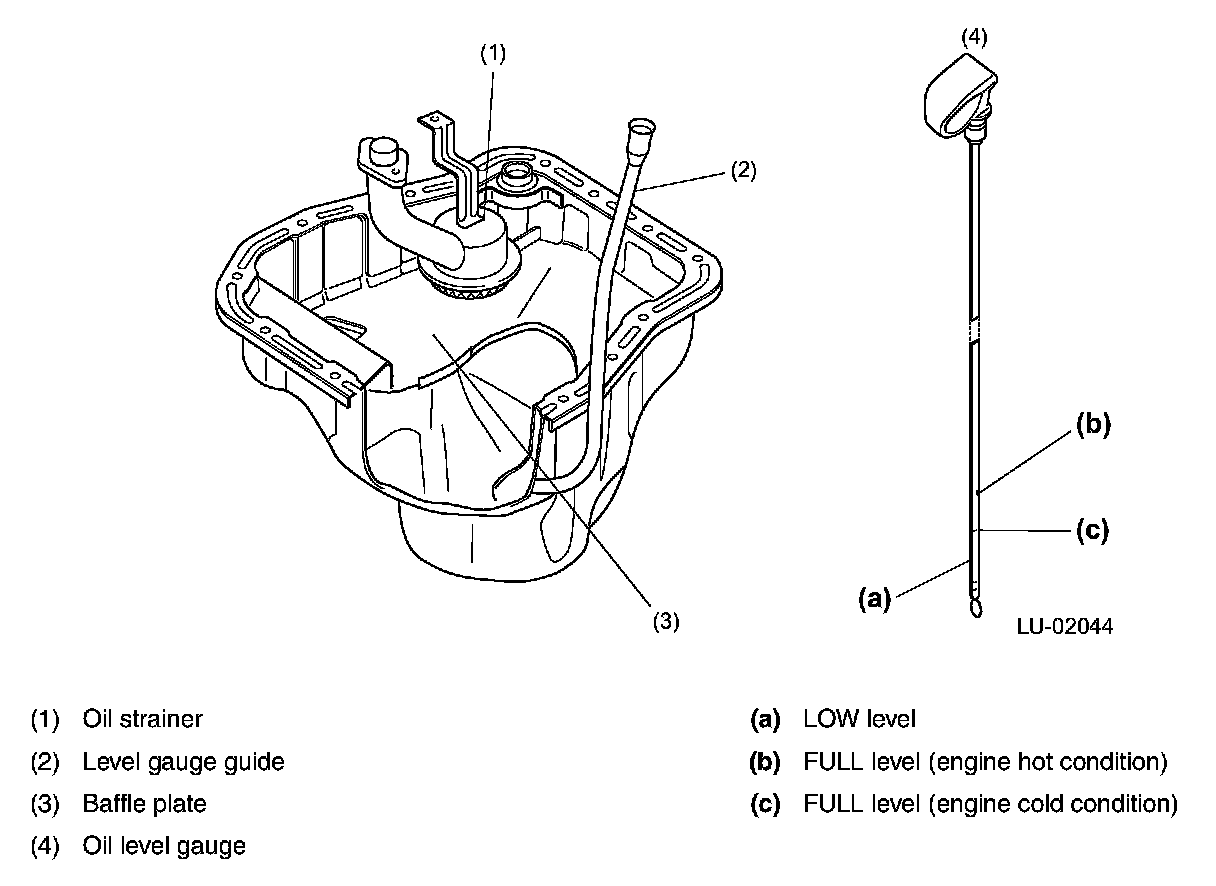 (1)

(2)

(3)

(4)

(b)

(c)

(a)

LU-02044

(1) Oil strainer
(2) Level gauge guide
(3) Baffle plate
(4) Oil level gauge

(a) LOW level
(b) FULL level (engine hot condition)
(c) FULL level (engine cold condition)