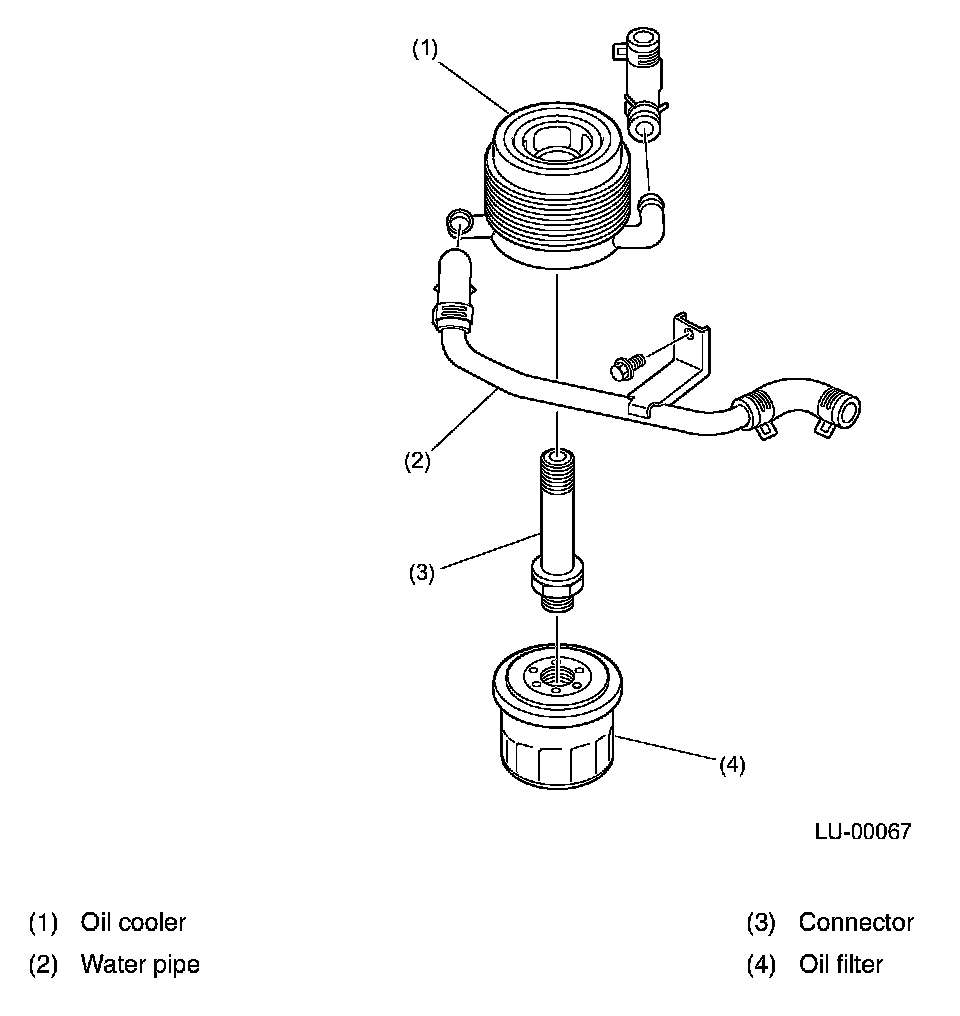 (1)

(2)

(3)

(4)

LU-00067

(1) Oil cooler
(2) Water pipe

(3) Connector
(4) Oil filter