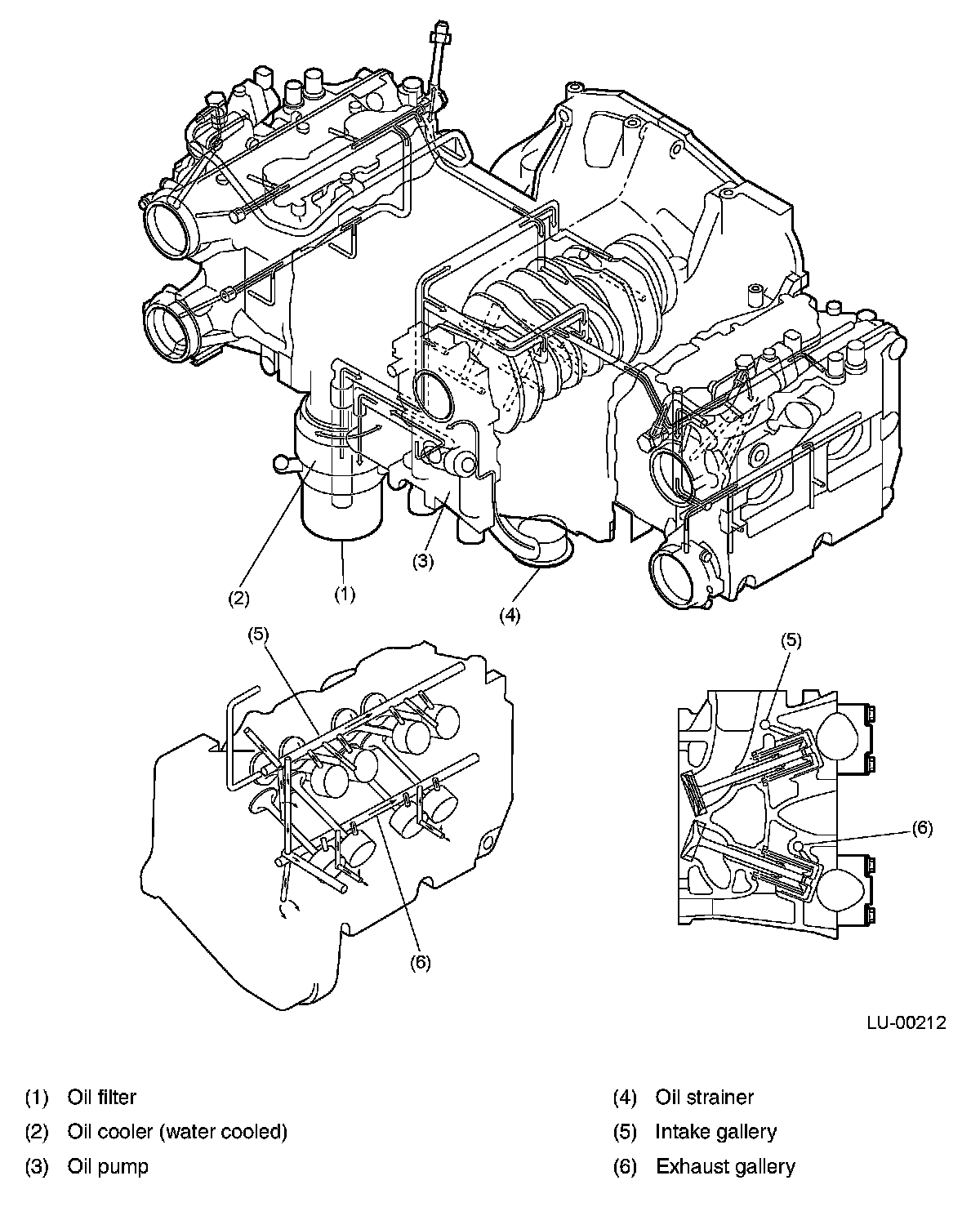 (2)

(1)

(3)

(4)

(5)

(6)

(5)

(6)

LU-00212

(1) Oil filter

(2) Oil cooler (water cooled)

(3) Oil pump

(4) Oil strainer

(5) Intake gallery

(6) Exhaust gallery