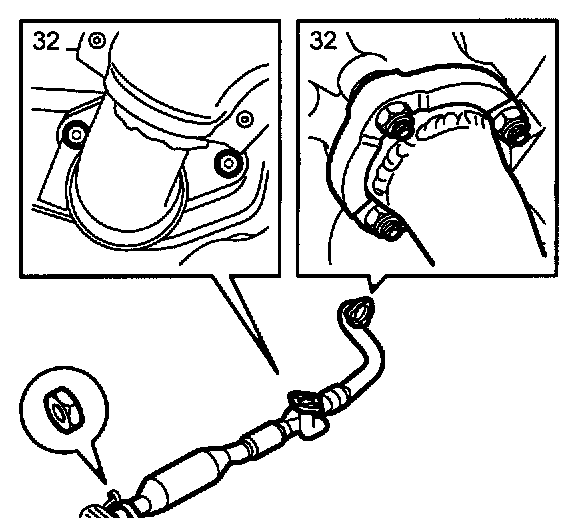 32

32