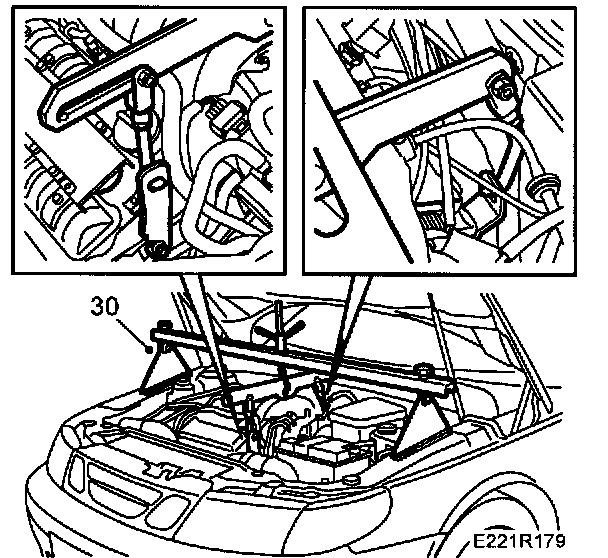 30

E221R179