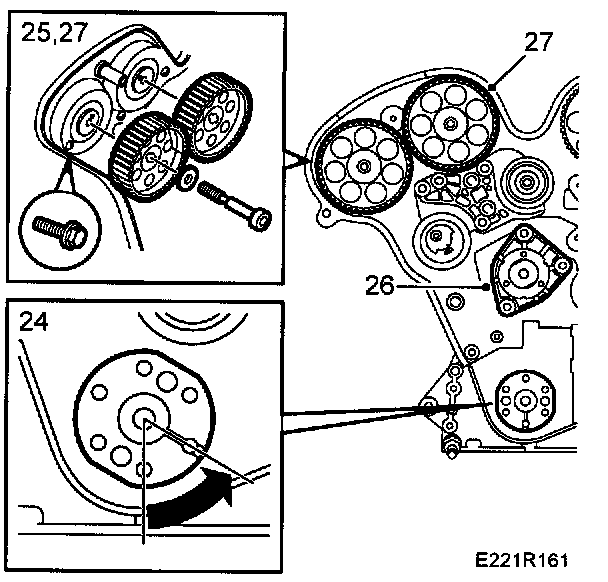 25,27

27

26

24

E221R161