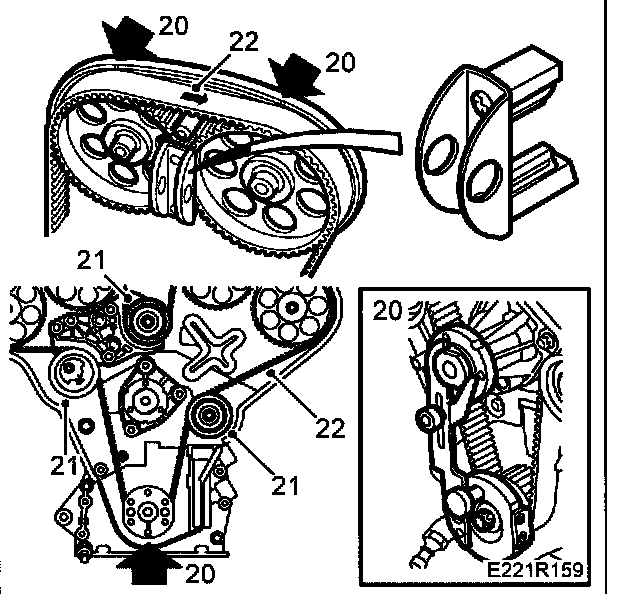 20
22
20
21
20
22
21
21
20
E221R159