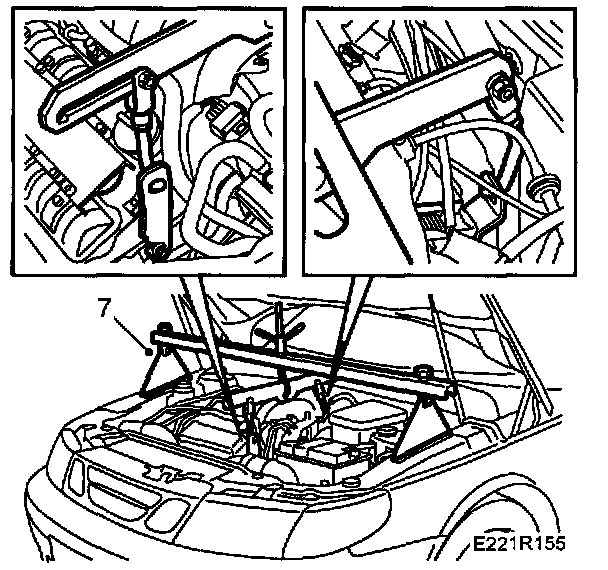 7

E221R155