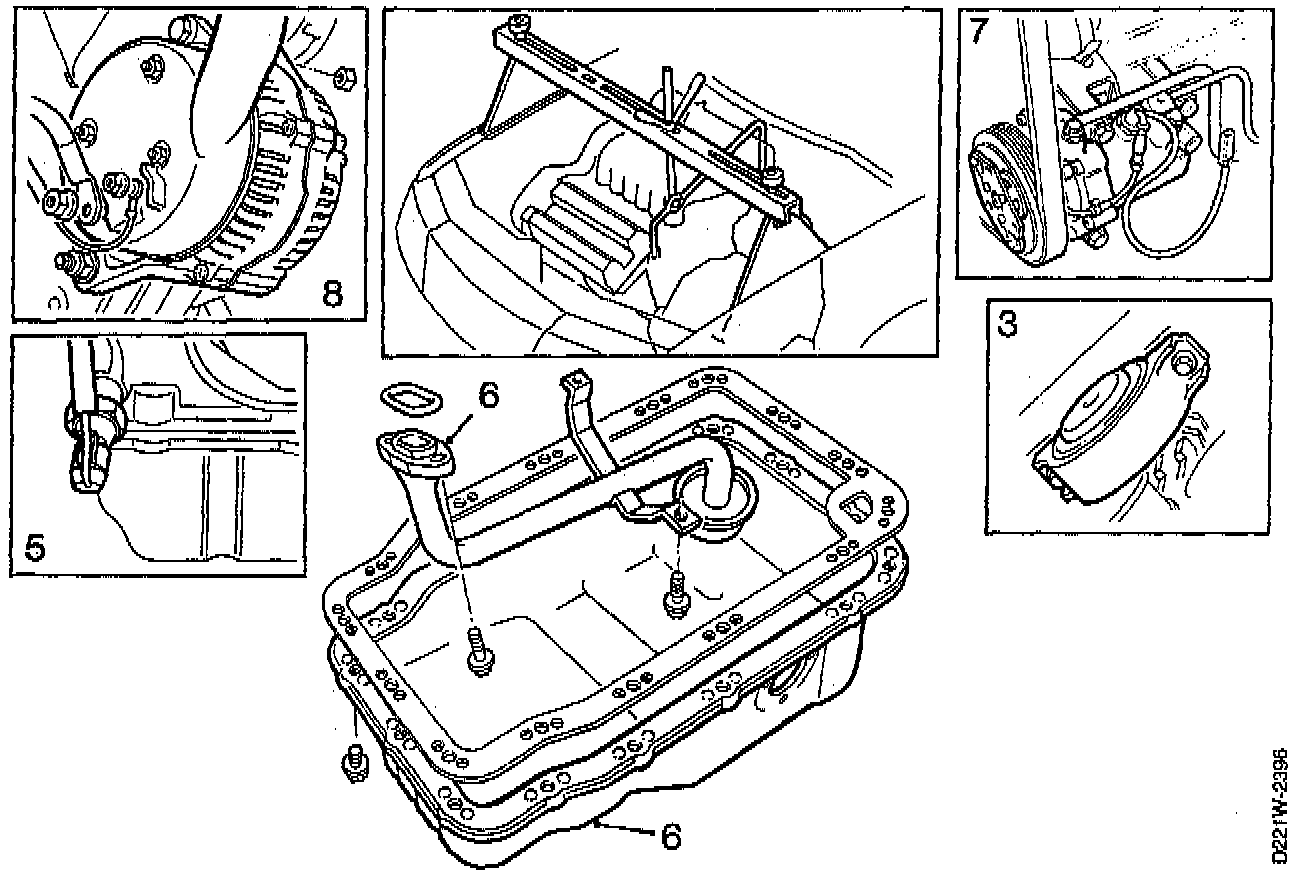 8
7
3
5
6
6
D221W-2396