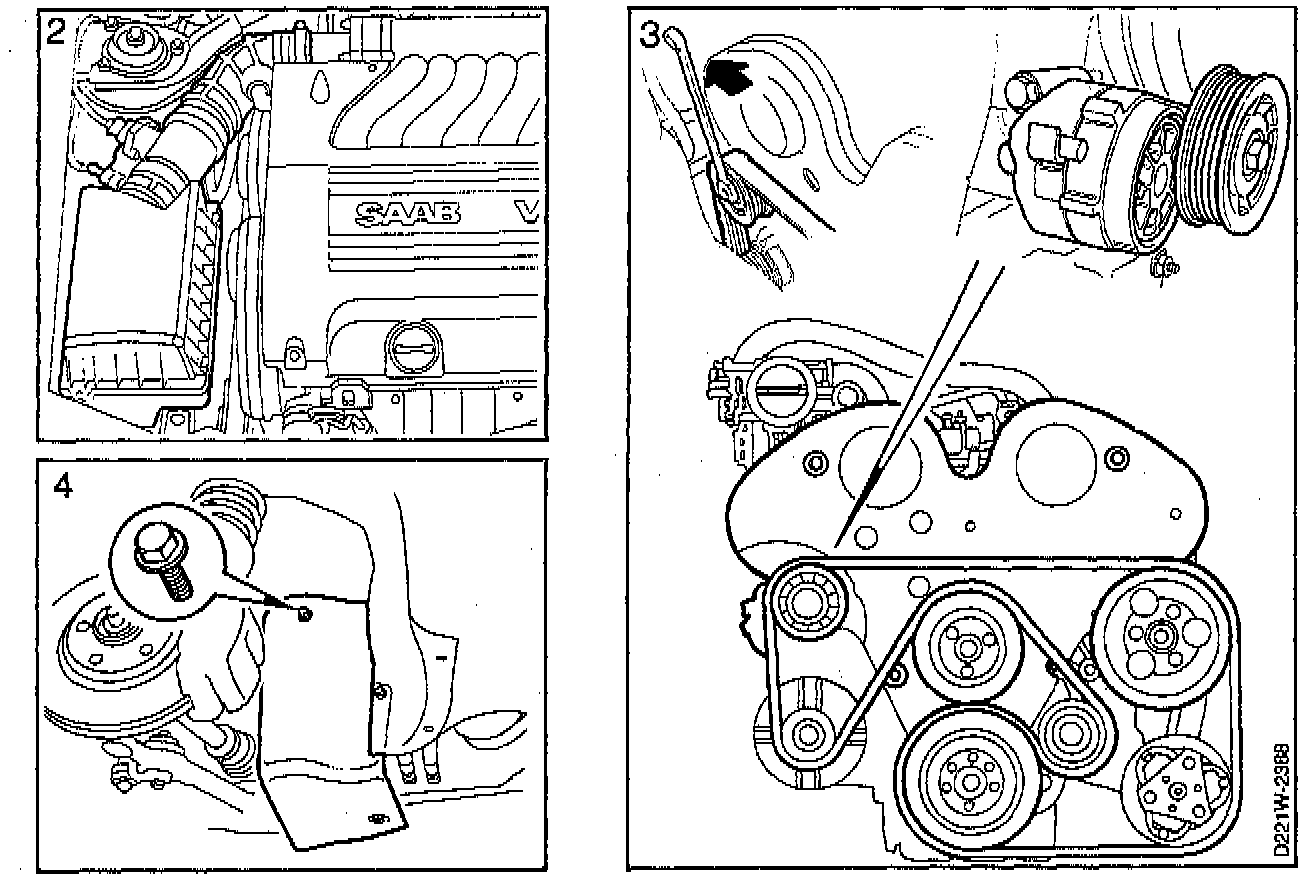 2

SAAB V

4

3

D221W-2368