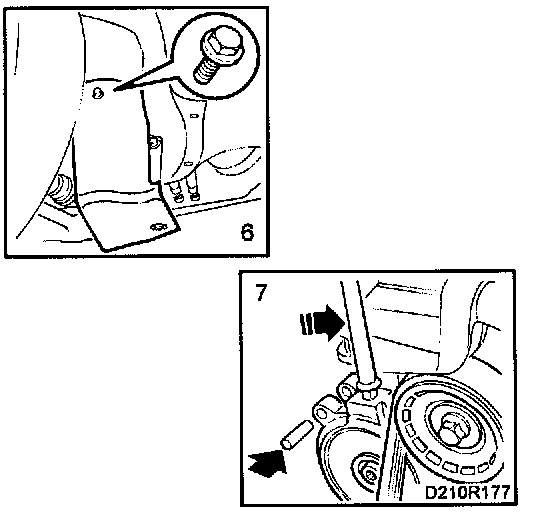 6

7

D210R177