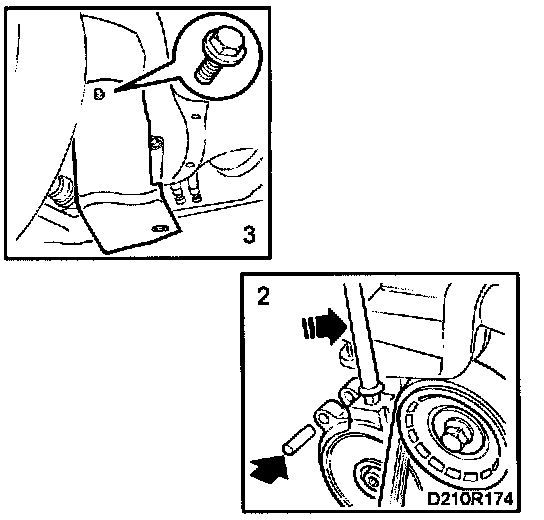 3

2

D210R174