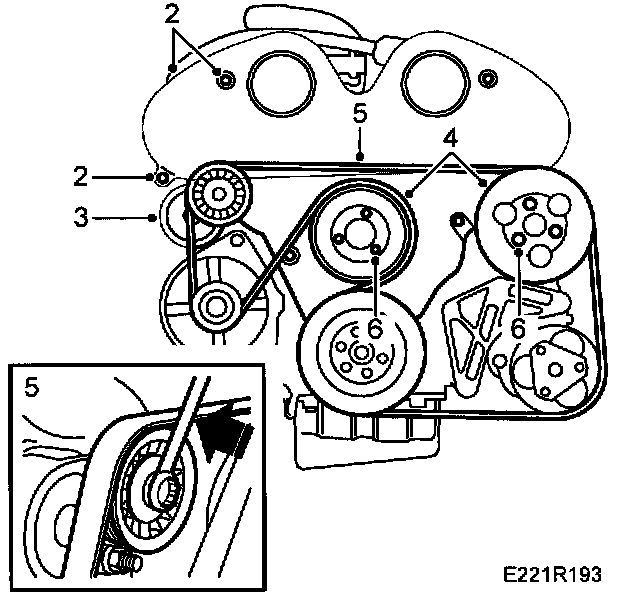 2
5
4
2
3
6
6
5
E221R193