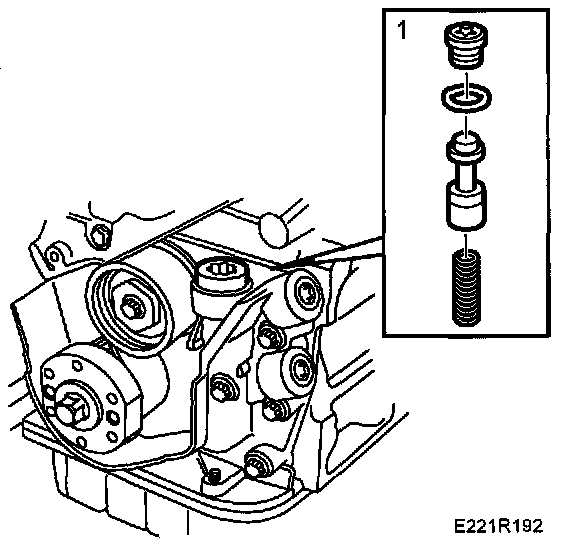 1

E221R192