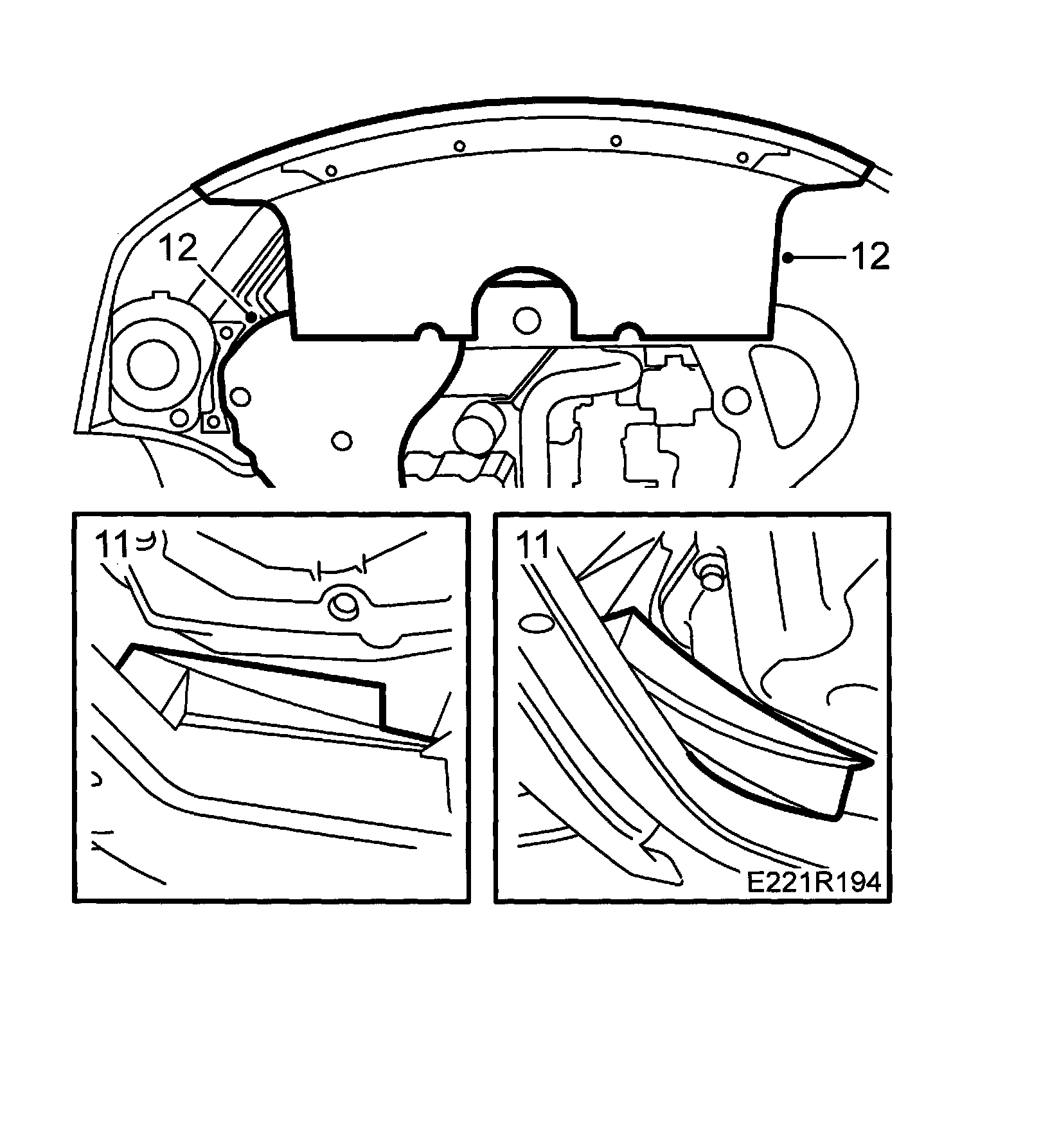 12

12

11

11

E221R194