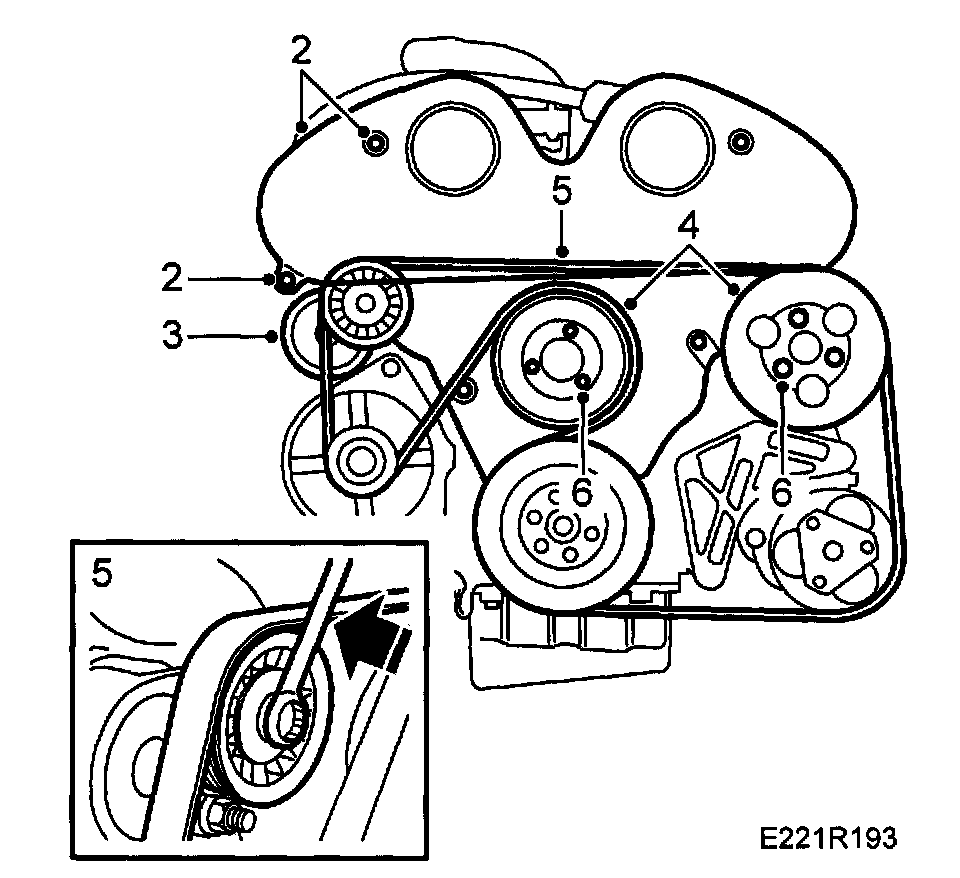 2
5
4
2
3
6
6
5
E221R193