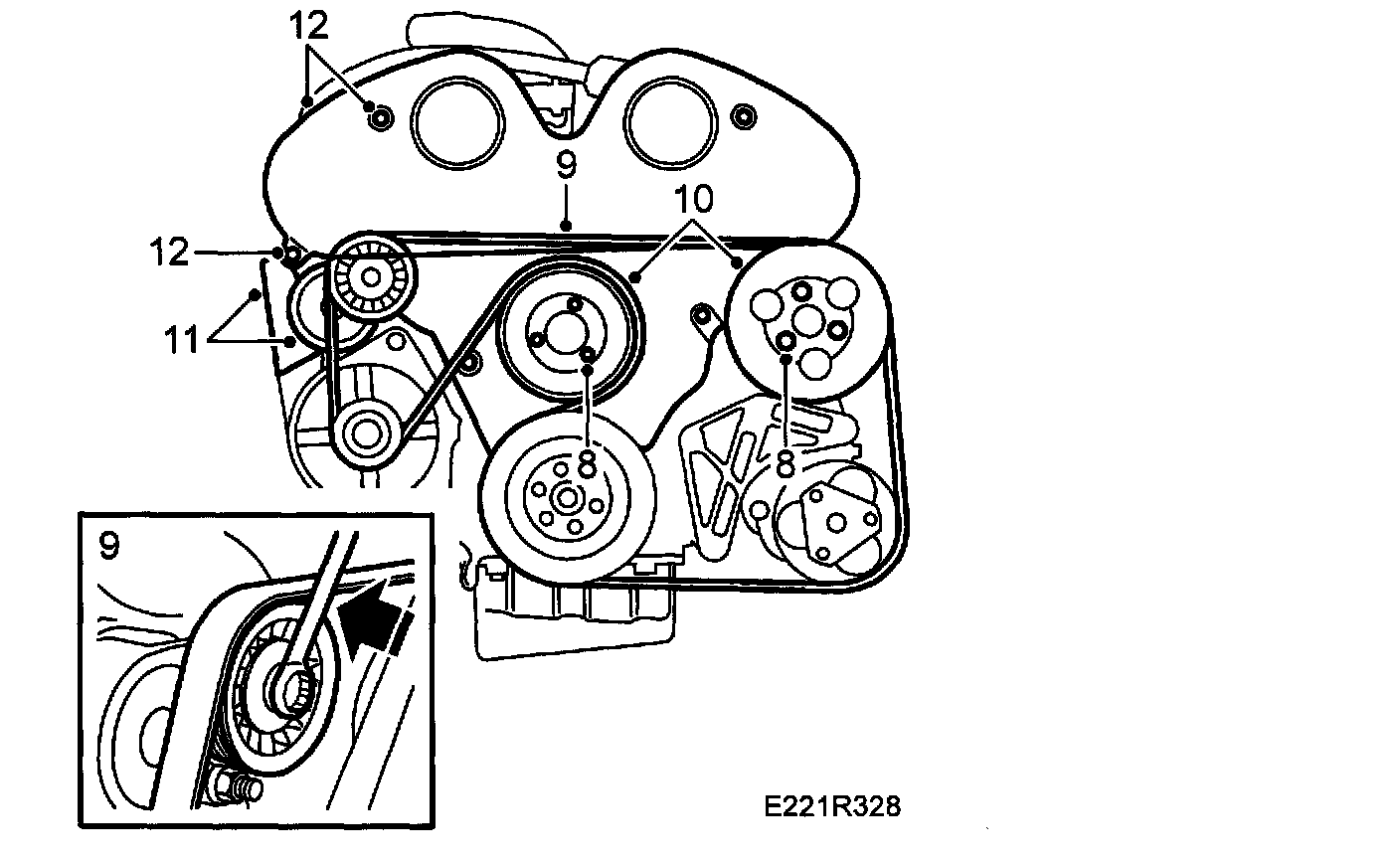 12
9
10
12
11
8
8
9
E221R328