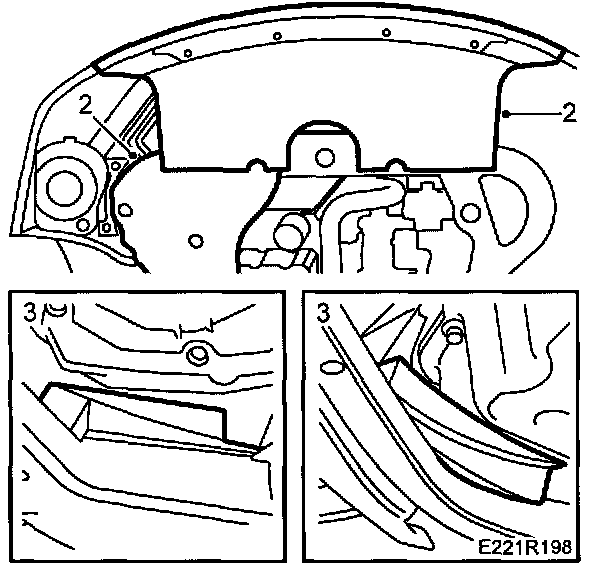 2
2
3
3
E221R198