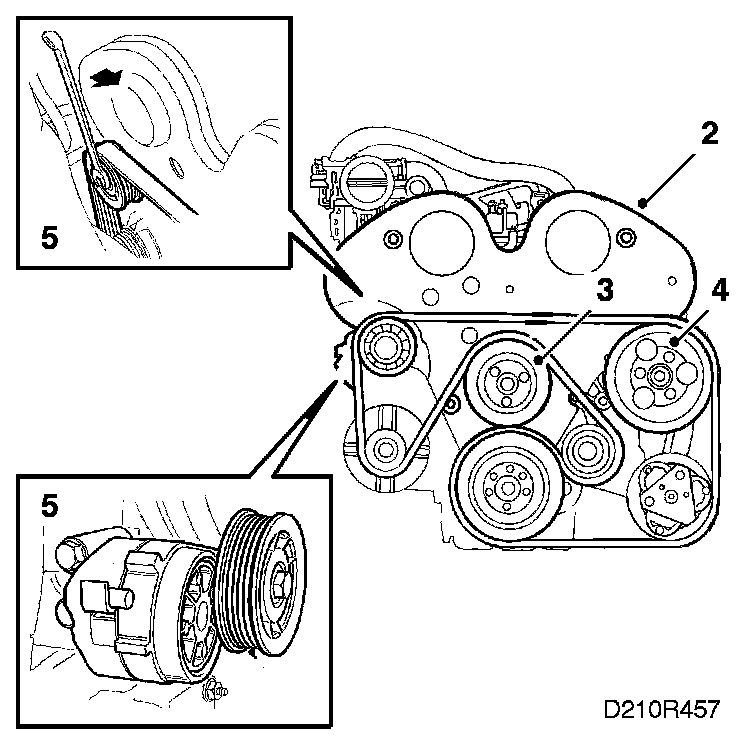 5

2

3

4

5

D210R457