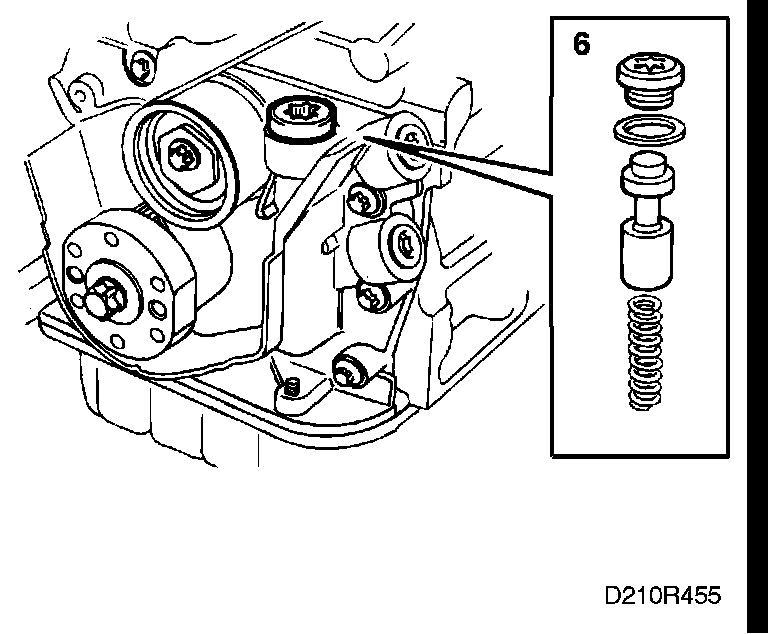 6

D210R455