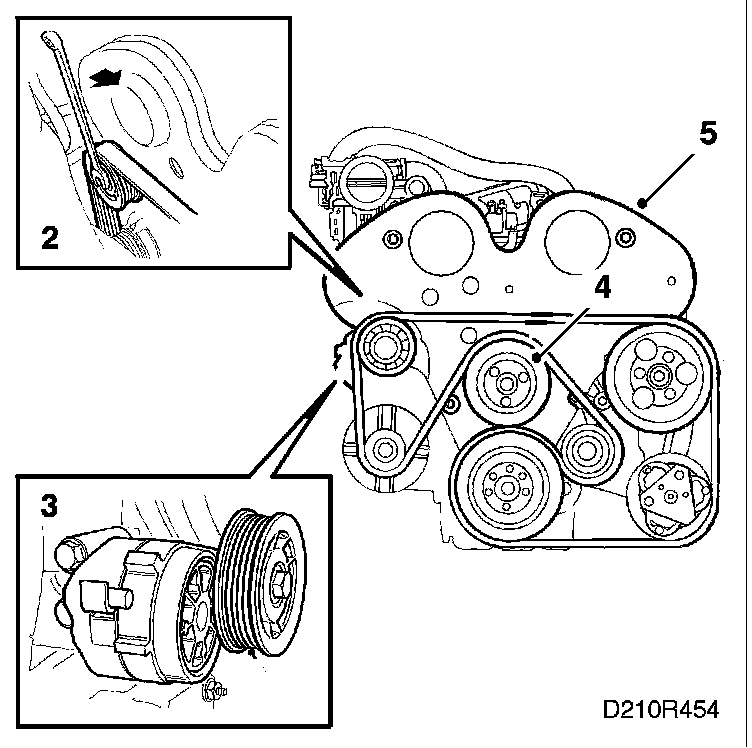 2

5

4

3

D210R454