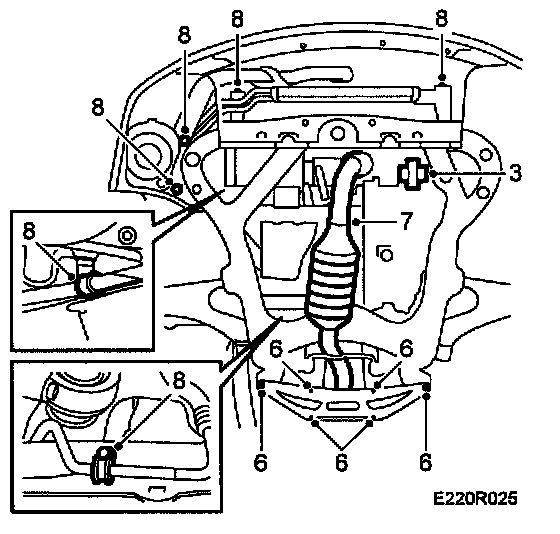 8
8
8
8
3
7
8
6
6
8
6
6
6
E220R025